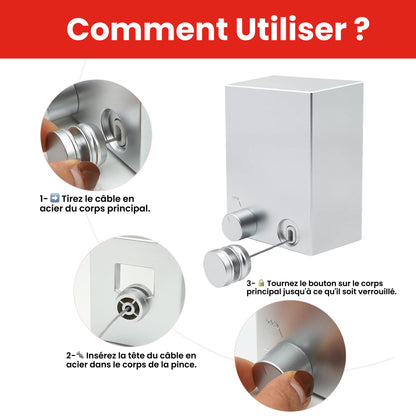 Comment Utiliser ?

1- ➡️ Tirez le câble en acier du corps principal.

3- 🔒 Tournez le bouton sur le corps principal jusqu'à ce qu'il soit verrouillé.

2-🔧 Insérez la tête du câble en acier dans le corps de la pince.